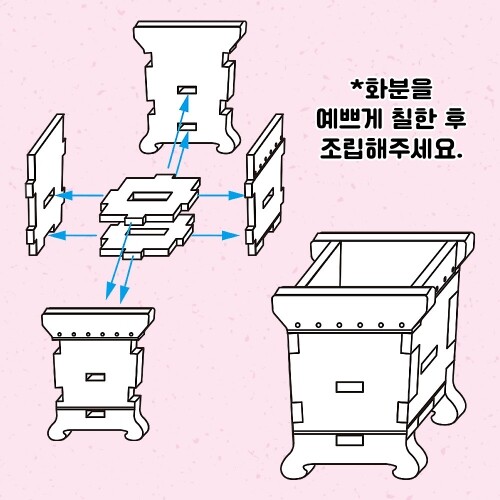 *화분을
예쁘게 칠한 후
조립해주세요.